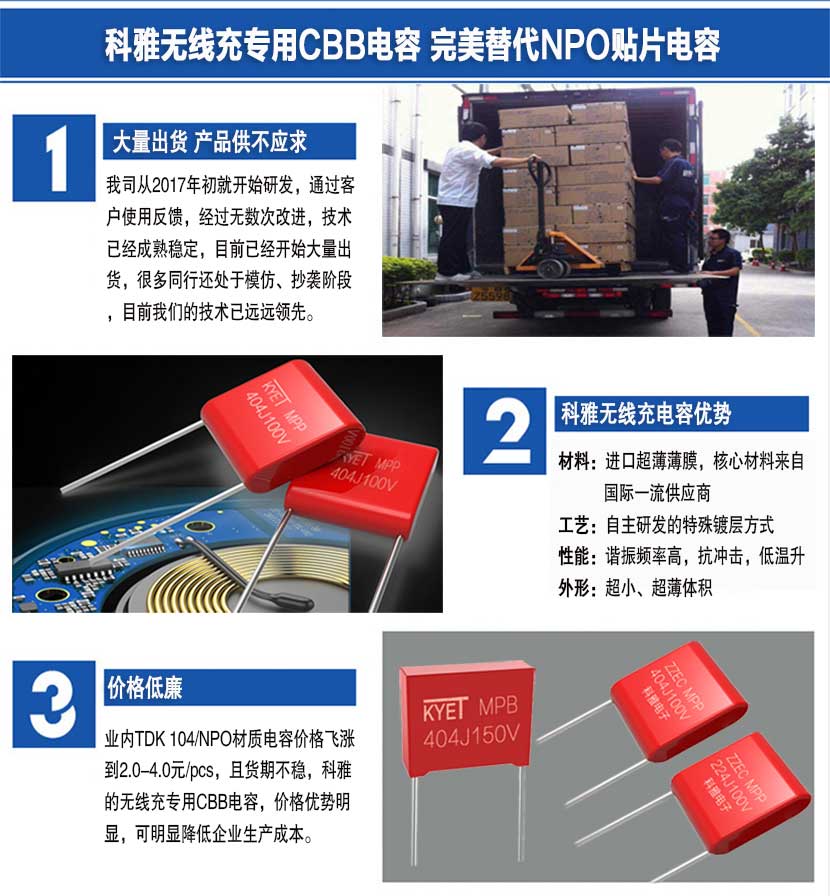 科雅无线充专用CBB电容 完美替代NPO贴片电容

1

大量出货 产品供不应求

我司从2017年初就开始研发，通过客户使用反馈，经过无数次改进，技术已经成熟稳定，目前已经开始大量出货，很多同行还处于模仿、抄袭阶段，目前我们的技术已远远领先。

KYET MPP 404J100V

KYET MPP 404J100V

2

科雅无线充电容优势

材料：进口超薄薄膜，核心材料来自国际一流供应商

工艺：自主研发的特殊镀层方式

性能：谐振频率高，抗冲击，低温升

外形：超小、超薄体积

3

价格低廉

业内TDK 104/NPO材质电容价格飞涨到2.0–4.0元/pcs，且货期不稳，科雅的无线充专用CBB电容，价格优势明显，可明显降低企业生产成本。

KYET MPB 404J150V

ZZEC MPP 404J100V 科雅电子

ZZEC MPP 224J100V 科雅电子